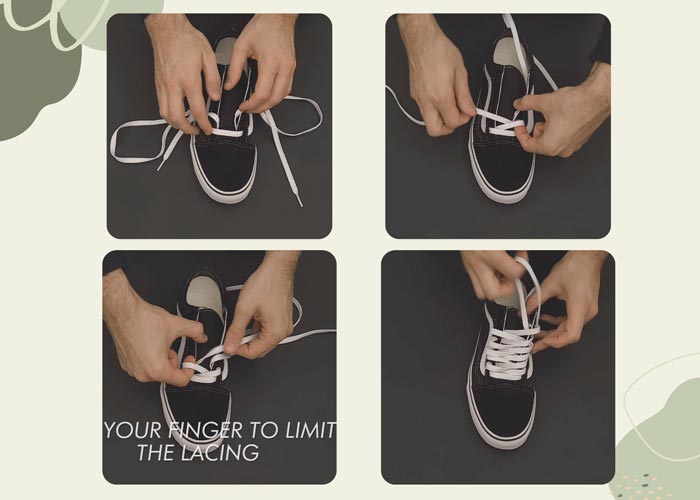 YOUR FINGER TO LIMIT THE LACING